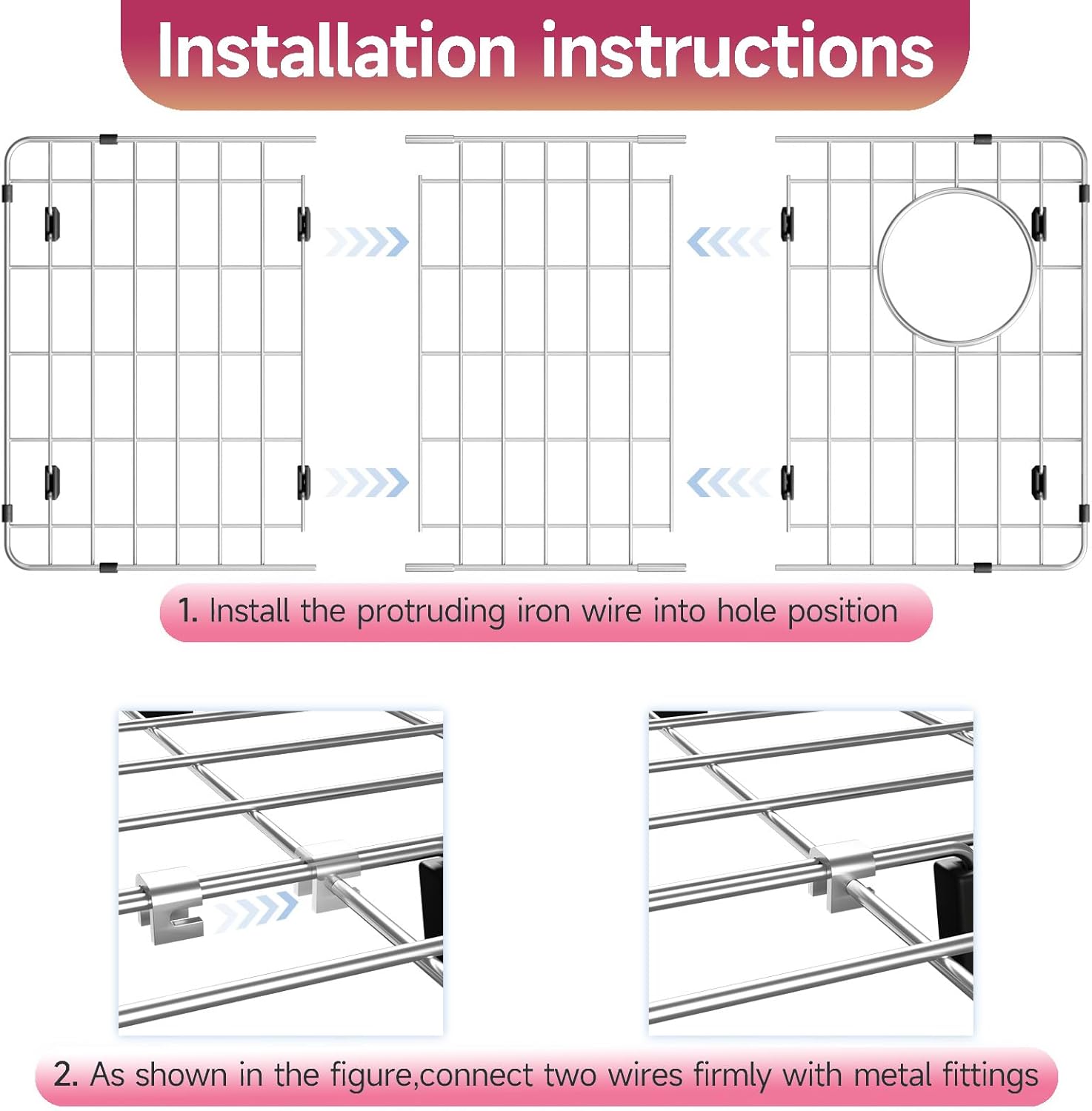 Installation instructions

1. Install the protruding iron wire into hole position

2. As shown in the figure,connect two wires firmly with metal fittings