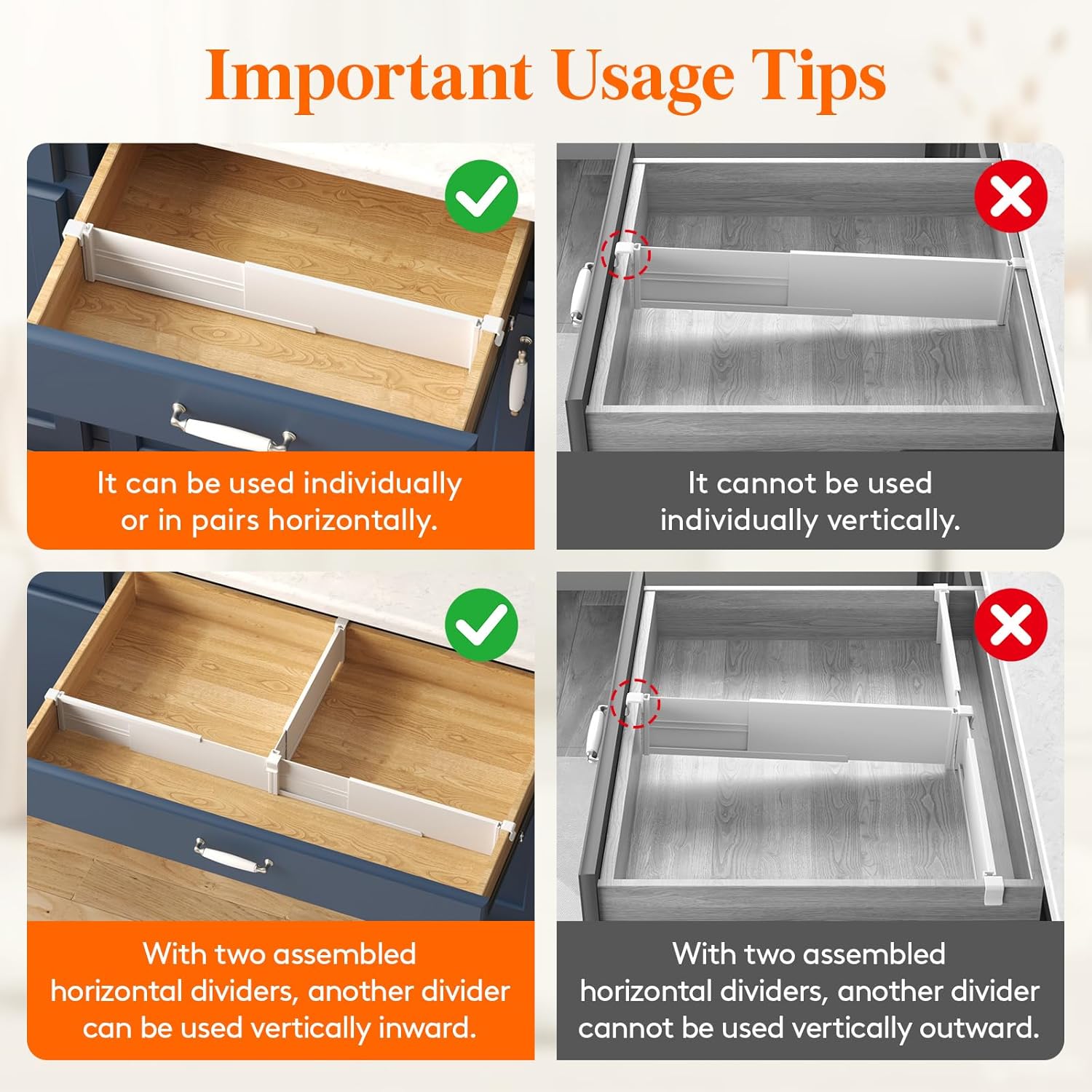 Important Usage Tips

It can be used individually or in pairs horizontally.

It cannot be used individually vertically.

With two assembled horizontal dividers, another divider can be used vertically inward.

With two assembled horizontal dividers, another divider cannot be used vertically outward.