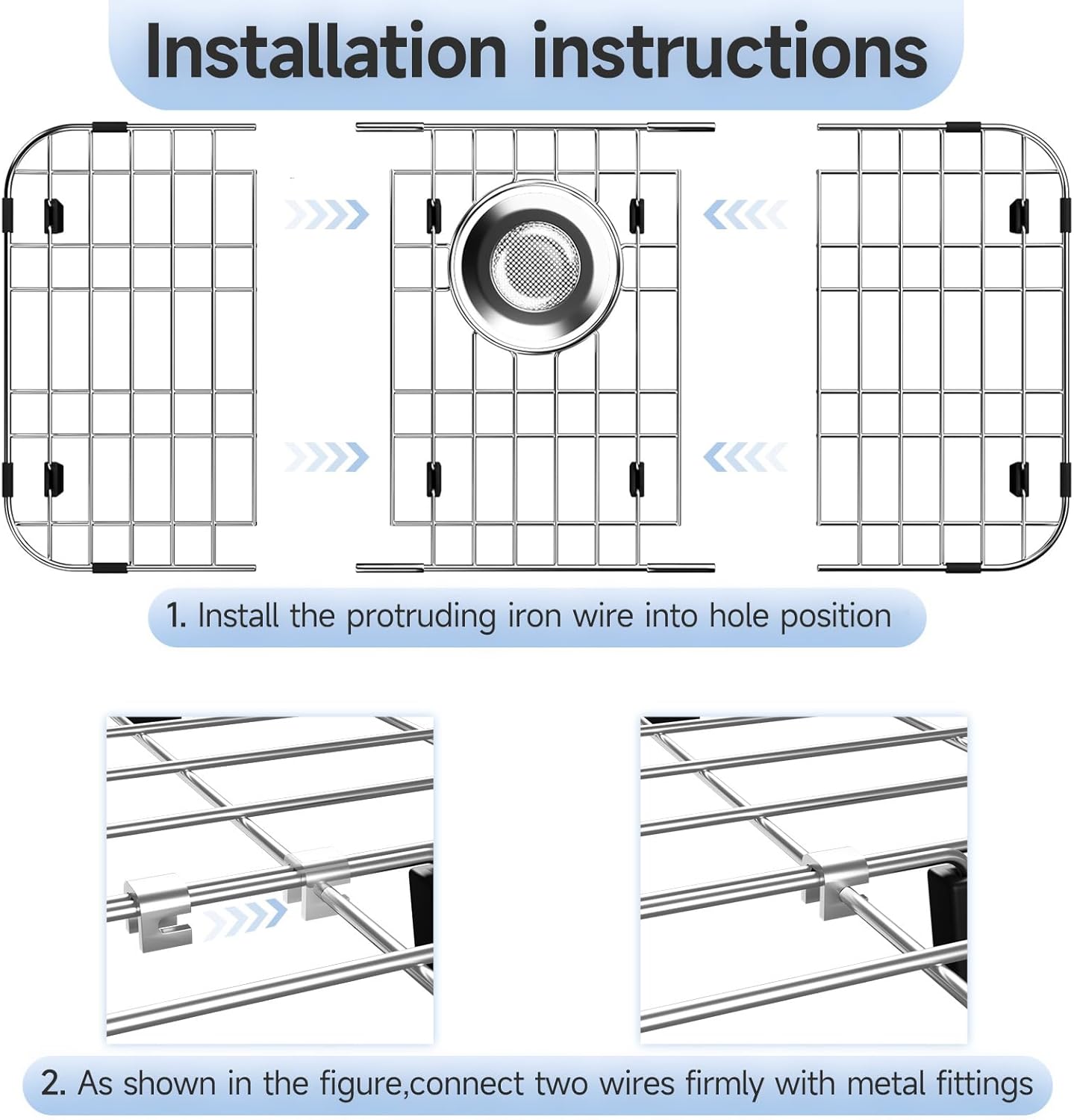 Installation instructions

1. Install the protruding iron wire into hole position

2. As shown in the figure,connect two wires firmly with metal fittings