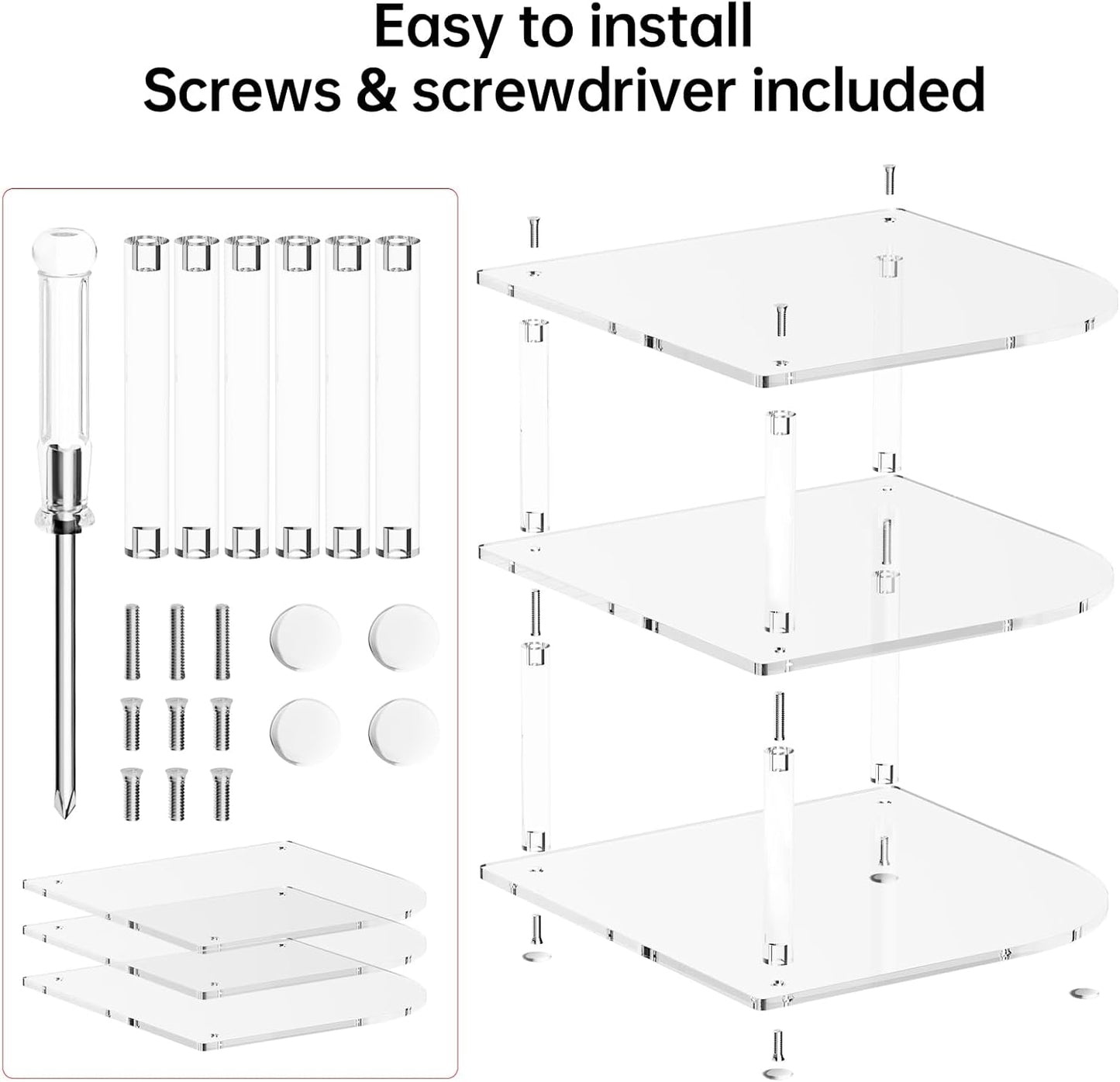 Easy to install
Screws & screwdriver included