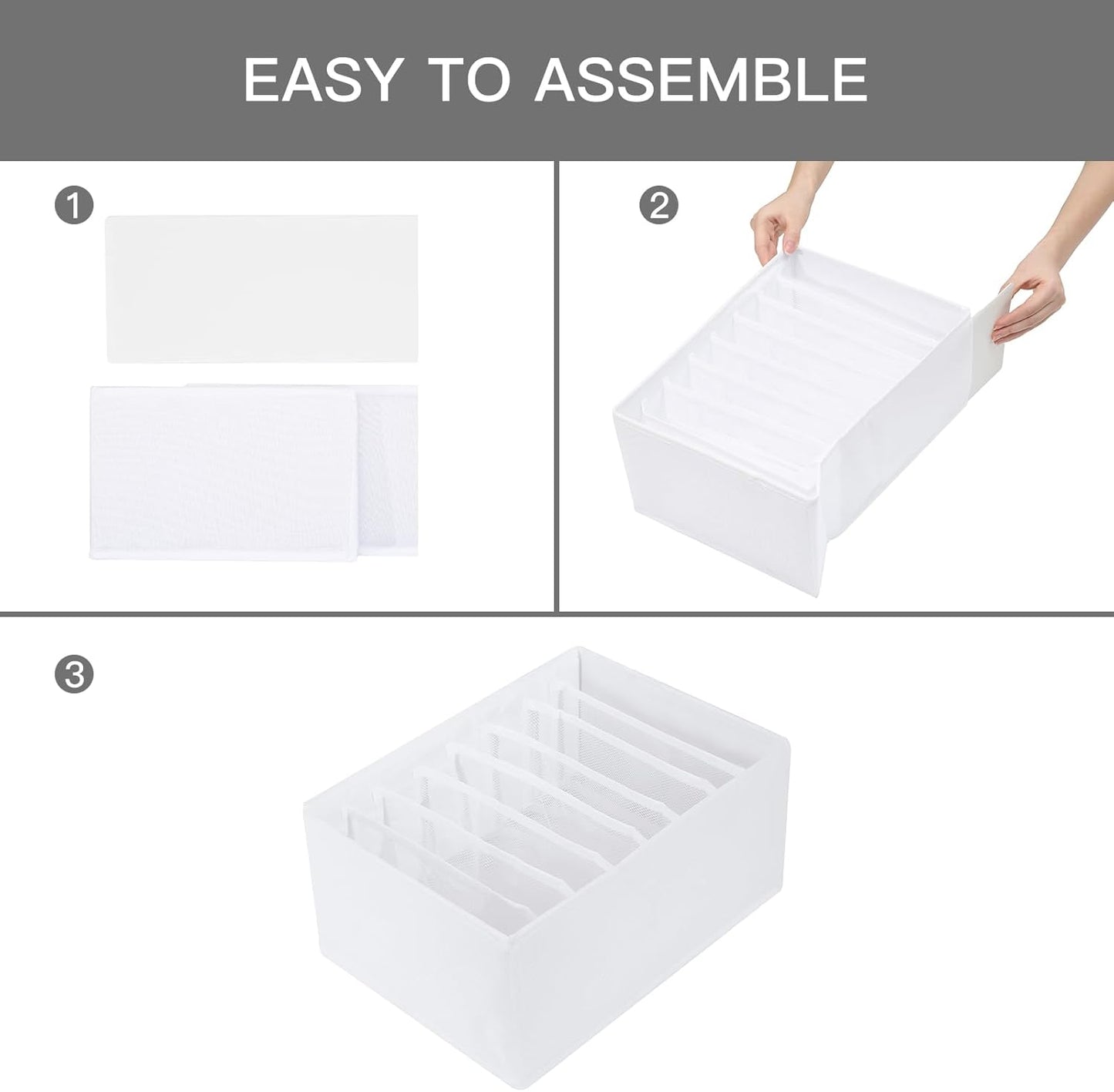 EASY TO ASSEMBLE

1

2

3